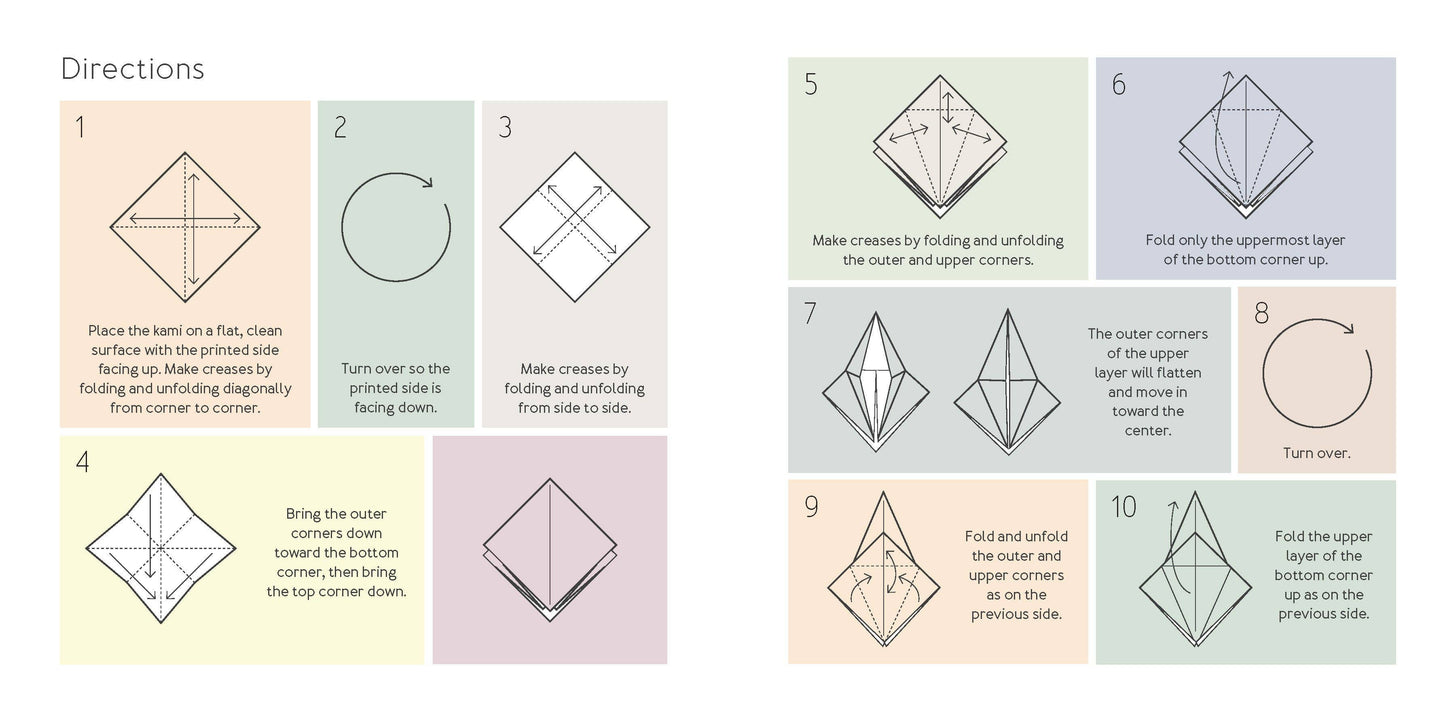 Directions

1

Place the kami on a flat, clean surface with the printed side facing up. Make creases by folding and unfolding diagonally from corner to corner.

2

Turn over so the printed side is facing down.

3

Make creases by folding and unfolding from side to side.

4

Bring the outer corners down toward the bottom corner, then bring the top corner down.

5

Make creases by folding and unfolding the outer and upper corners.

6

Fold only the uppermost layer of the bottom corner up.

7

The outer corners of the upper layer will flatten and move in toward the center.

8

Turn over.

9

Fold and unfold the outer and upper corners as on the previous side.

10

Fold the upper layer of the bottom corner up as on the previous side.